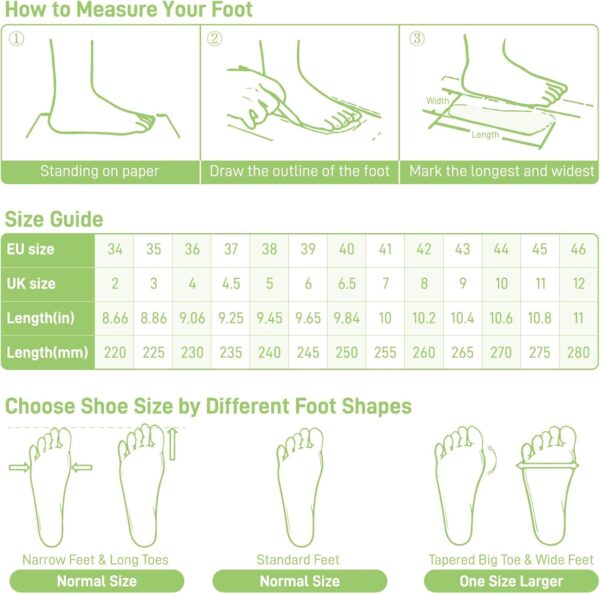 How to Measure Your Foot

①
Standing on paper

②
Draw the outline of the foot

③
Width
Length
Mark the longest and widest

Size Guide

| EU size | 34 | 35 | 36 | 37 | 38 | 39 | 40 | 41 | 42 | 43 | 44 | 45 | 46 |
|---|---|---|---|---|---|---|---|---|---|---|---|---|---|
| UK size | 2 | 3 | 4 | 4.5 | 5 | 6 | 6.5 | 7 | 8 | 9 | 10 | 11 | 12 |
| Length(in) | 8.66 | 8.86 | 9.06 | 9.25 | 9.45 | 9.65 | 9.84 | 10 | 10.2 | 10.4 | 10.6 | 10.8 | 11 |
| Length(mm) | 220 | 225 | 230 | 235 | 240 | 245 | 250 | 255 | 260 | 265 | 270 | 275 | 280 |

Choose Shoe Size by Different Foot Shapes

Narrow Feet & Long Toes
Normal Size

Standard Feet
Normal Size

Tapered Big Toe & Wide Feet
One Size Larger